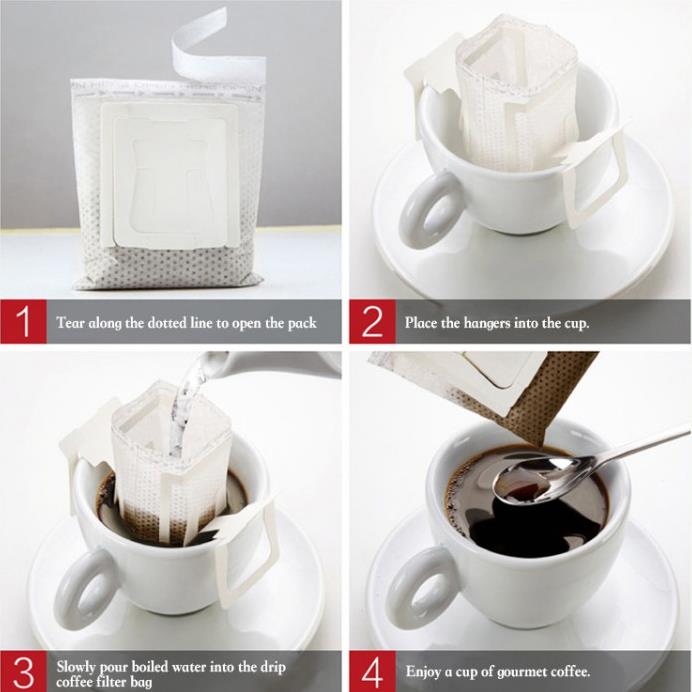 1 Tear along the dotted line to open the pack

2 Place the hangers into the cup.

3 Slowly pour boiled water into the drip coffee filter bag

4 Enjoy a cup of gourmet coffee.