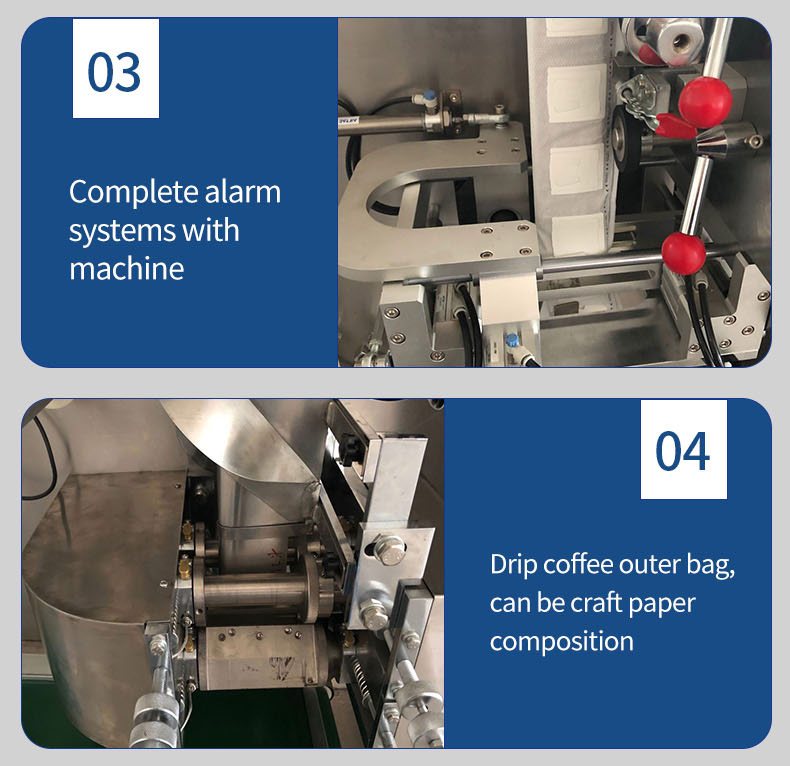 03

Complete alarm systems with machine

04

Drip coffee outer bag, can be craft paper composition