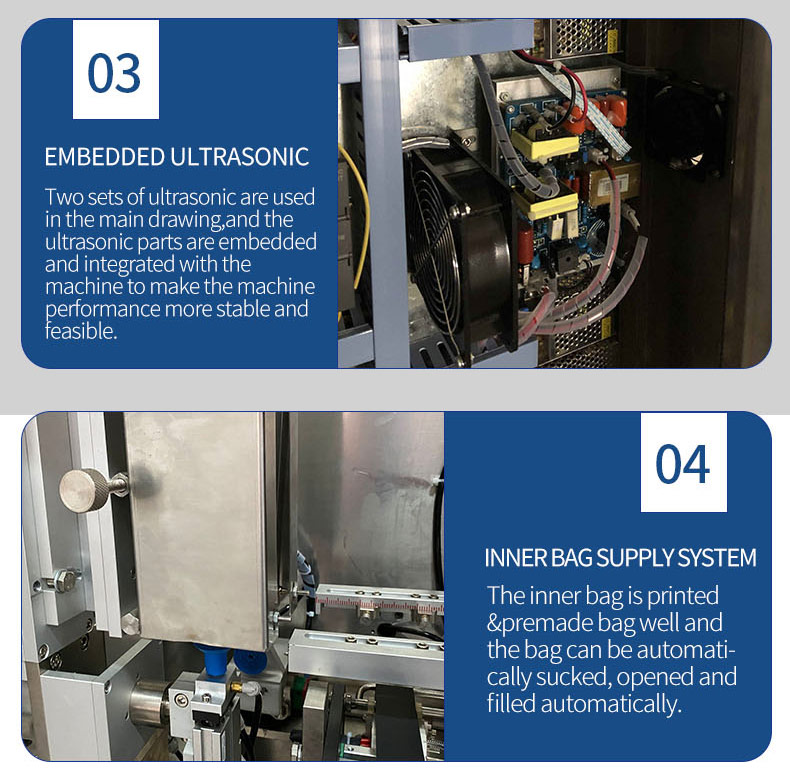 03

EMBEDDED ULTRASONIC

Two sets of ultrasonic are used in the main drawing,and the ultrasonic parts are embedded and integrated with the machine to make the machine performance more stable and feasible.

04

INNER BAG SUPPLY SYSTEM

The inner bag is printed &premade bag well and the bag can be automatically sucked, opened and filled automatically.